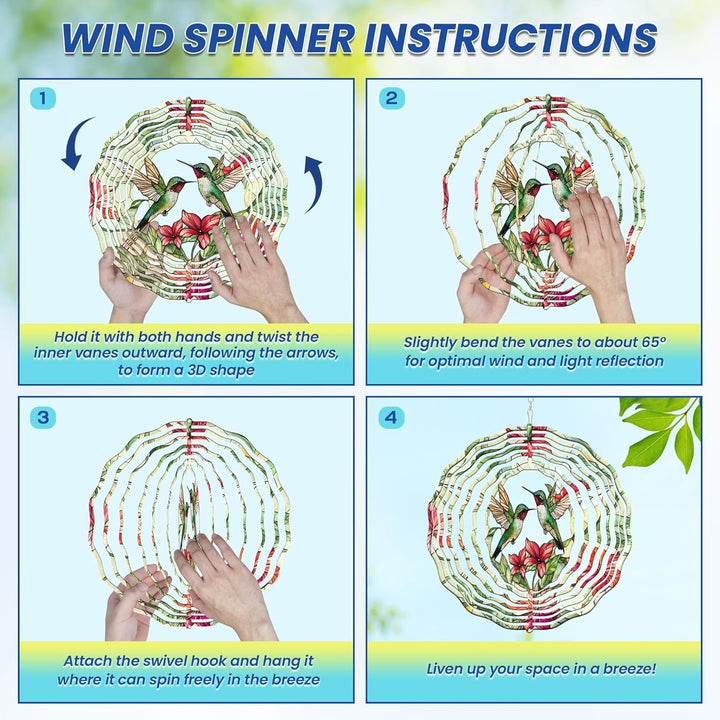 WIND SPINNER INSTRUCTIONS

1

Hold it with both hands and twist the inner vanes outward, following the arrows, to form a 3D shape

2

Slightly bend the vanes to about 65° for optimal wind and light reflection

3

Attach the swivel hook and hang it where it can spin freely in the breeze

4

Liven up your space in a breeze!